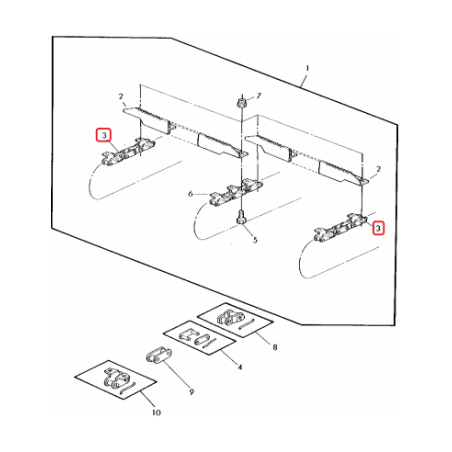 1
2
7
3
2
6
3
5
8
4
9
10